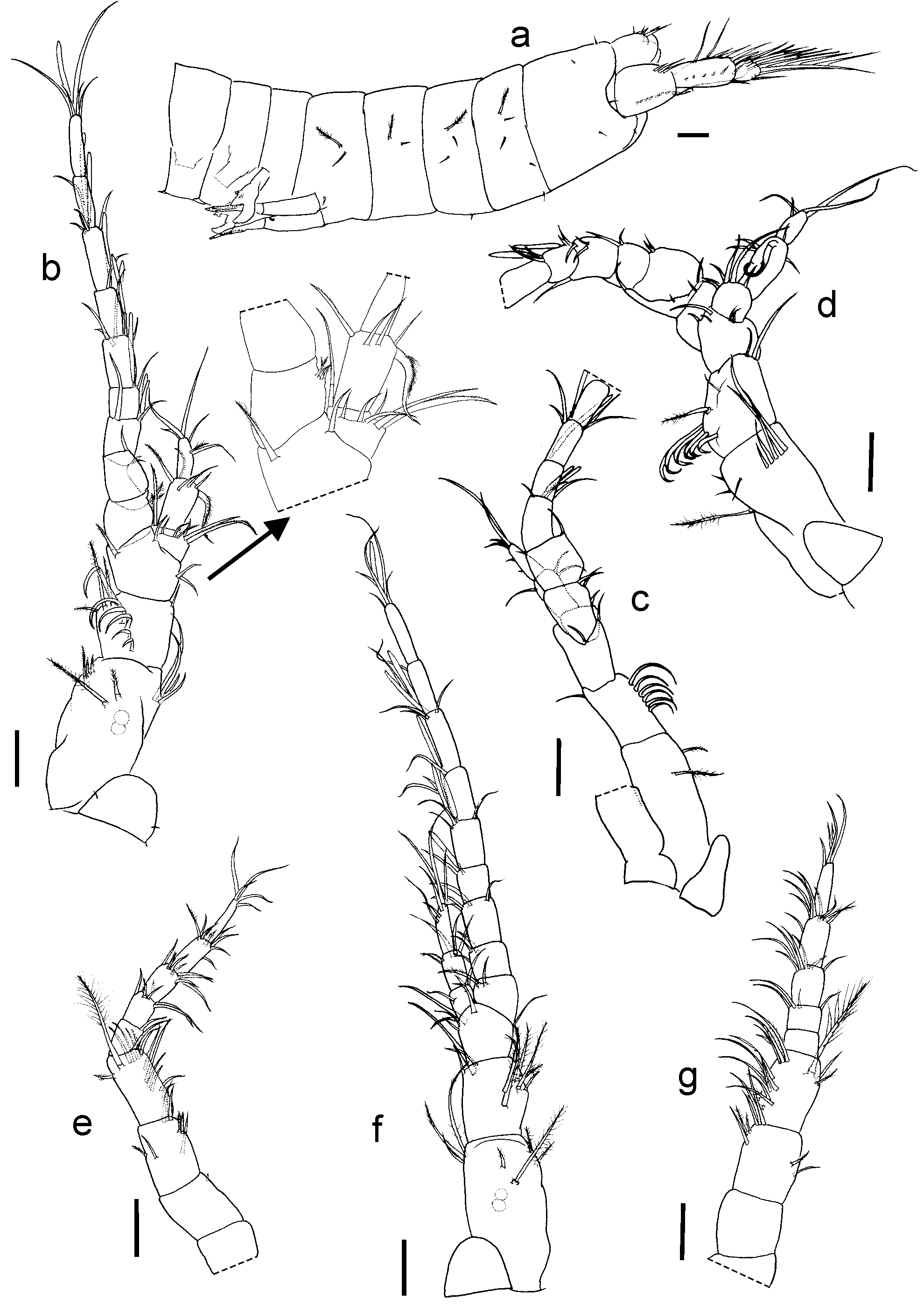 a

b

d

c

e

f

g