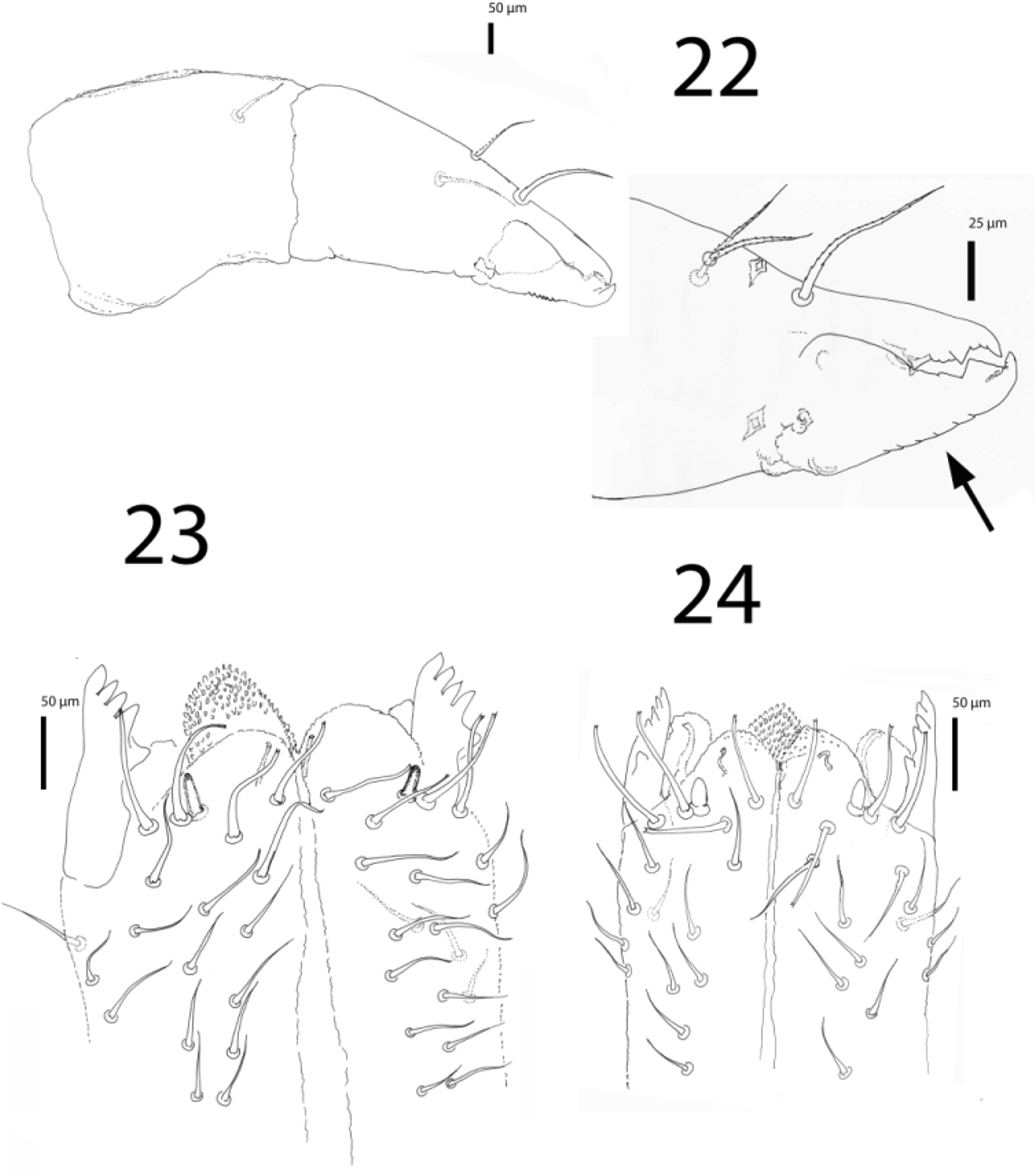 50 µm

22

25 µm

23

24

50 µm

50 µm